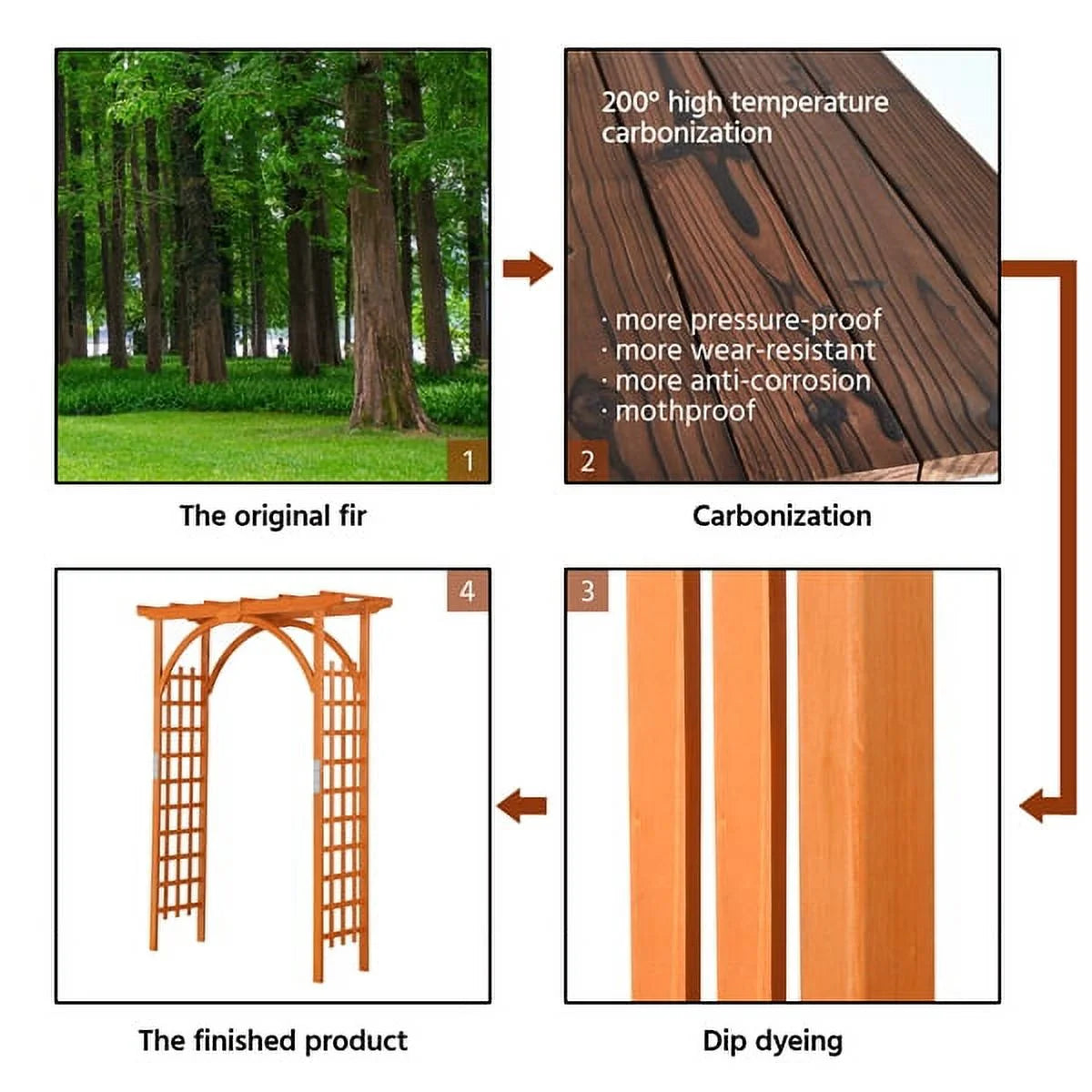 1

The original fir

200° high temperature carbonization

· more pressure-proof
· more wear-resistant
· more anti-corrosion
· mothproof

2

Carbonization

4

The finished product

3

Dip dyeing