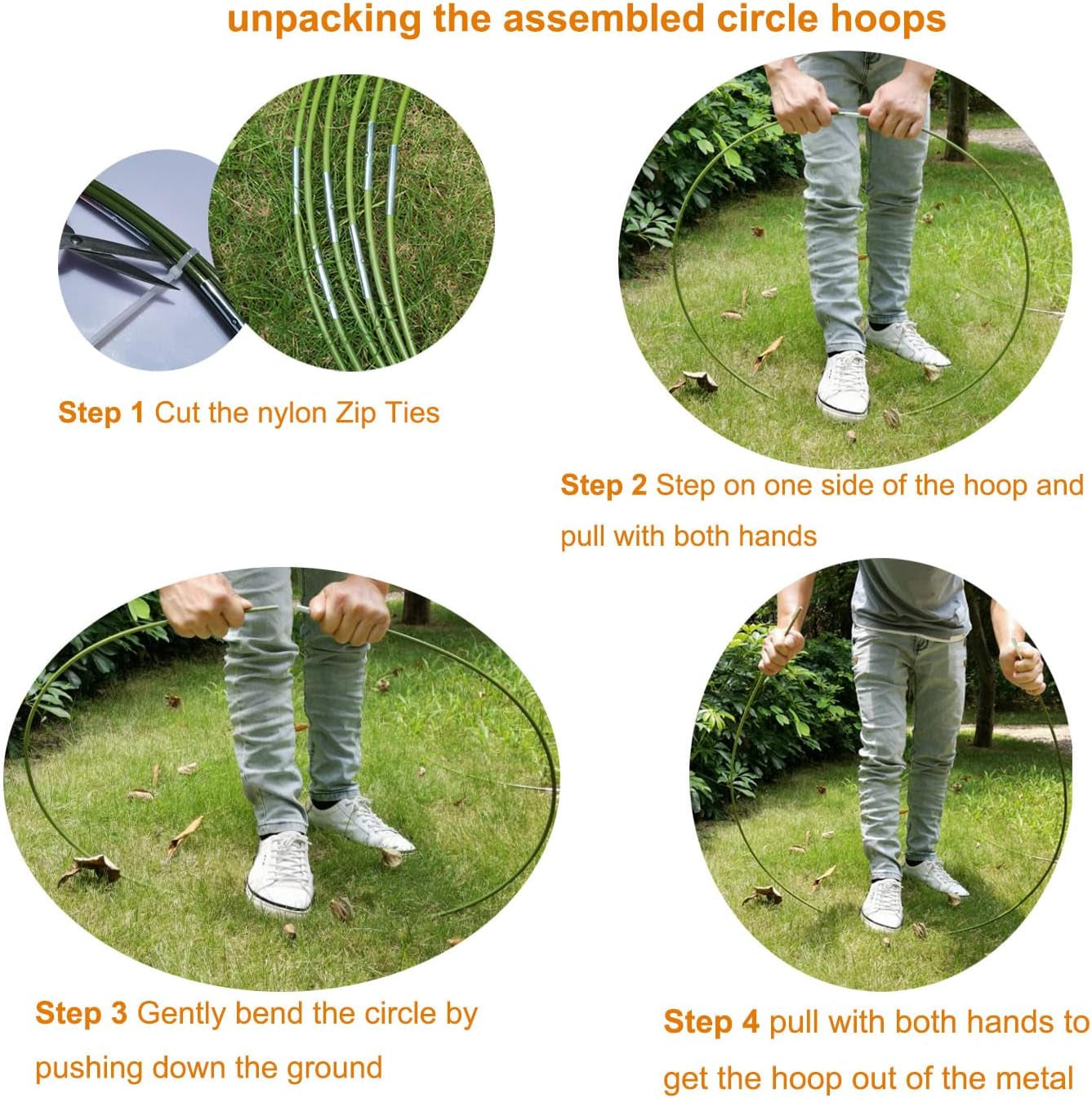 unpacking the assembled circle hoops

Step 1 Cut the nylon Zip Ties

Step 2 Step on one side of the hoop and pull with both hands

Step 3 Gently bend the circle by pushing down the ground

Step 4 pull with both hands to get the hoop out of the metal