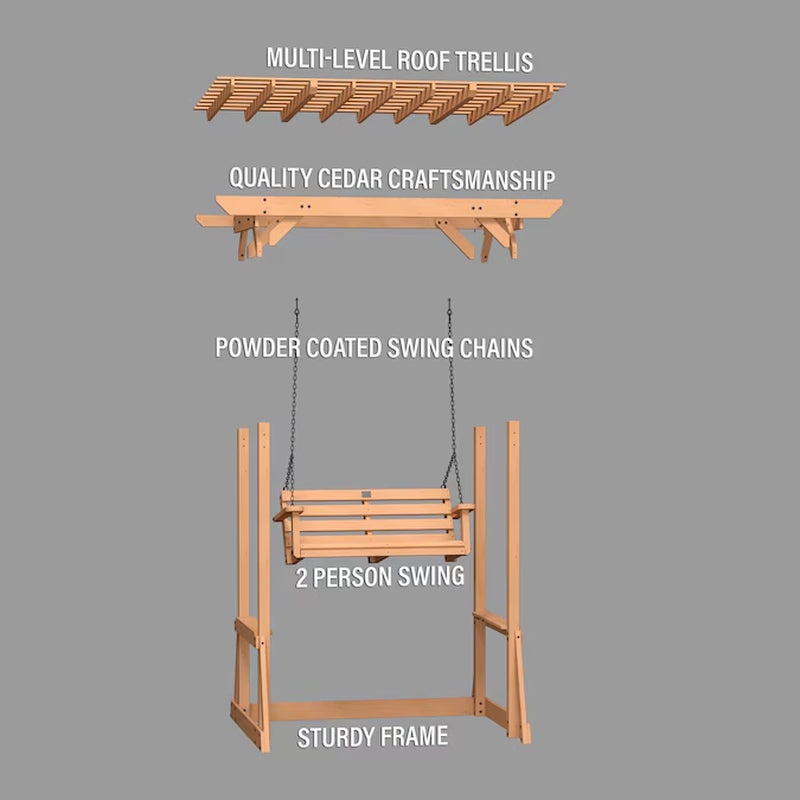 MULTI-LEVEL ROOF TRELLIS

QUALITY CEDAR CRAFTSMANSHIP

POWDER COATED SWING CHAINS

2 PERSON SWING

STURDY FRAME