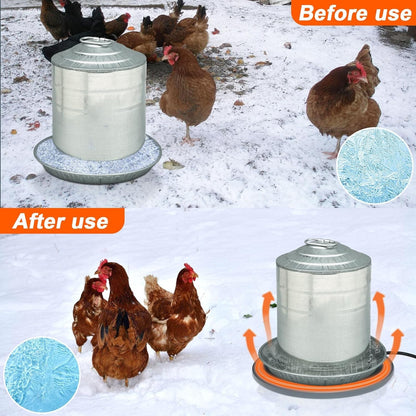 Before use

After use