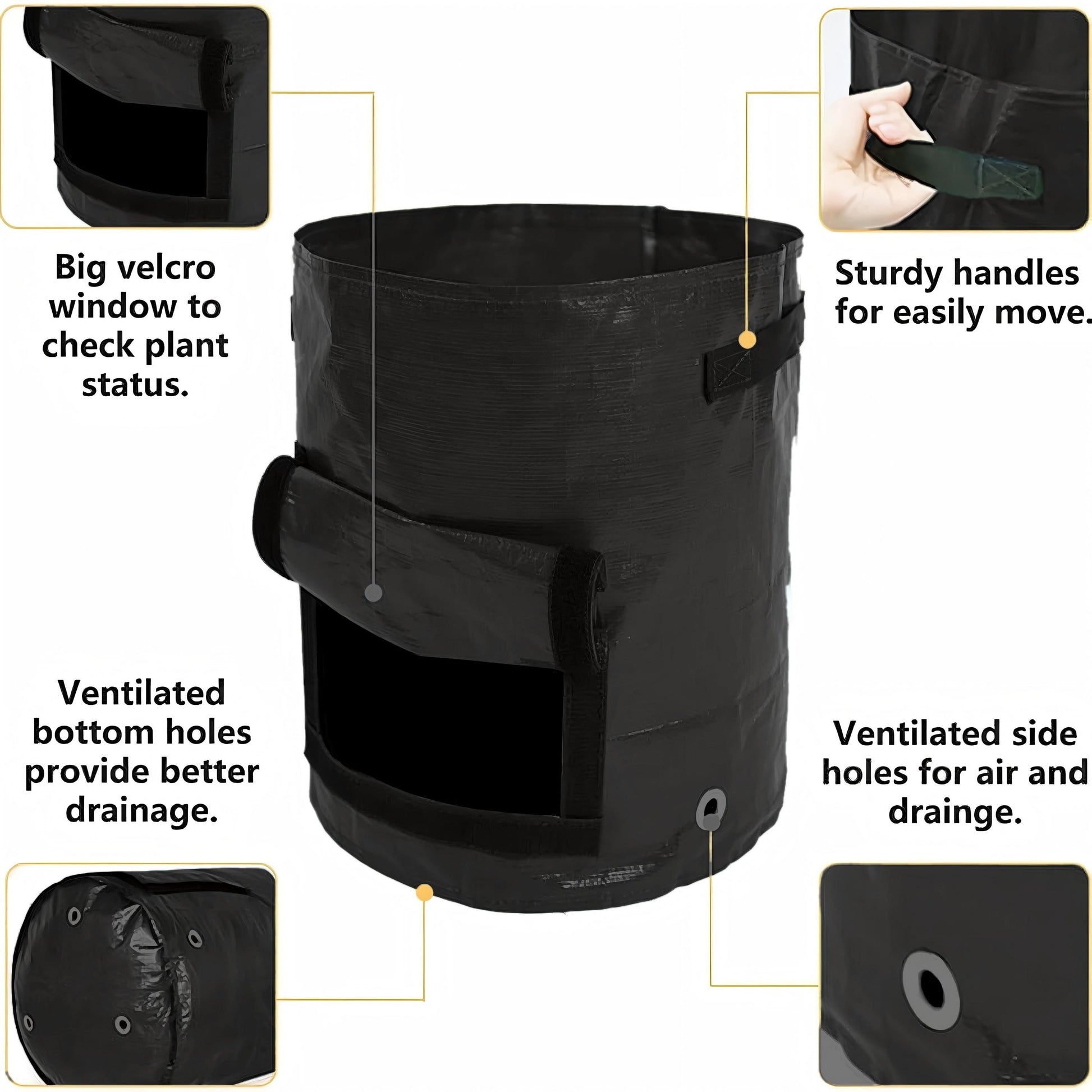 Big velcro window to check plant status.

Sturdy handles for easily move.

Ventilated bottom holes provide better drainage.

Ventilated side holes for air and drainge.