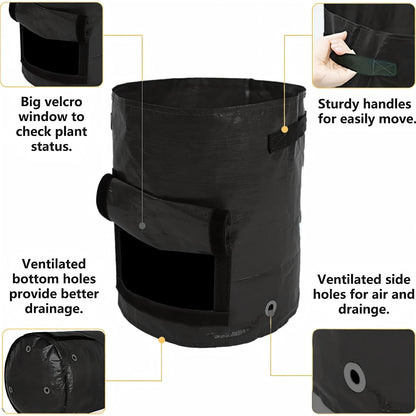 Big velcro window to check plant status.

Sturdy handles for easily move.

Ventilated bottom holes provide better drainage.

Ventilated side holes for air and drainge.