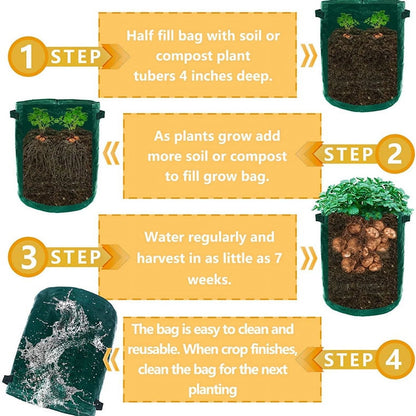 1 STEP

Half fill bag with soil or compost plant tubers 4 inches deep.

As plants grow add more soil or compost to fill grow bag.

STEP 2

3 STEP

Water regularly and harvest in as little as 7 weeks.

The bag is easy to clean and reusable. When crop finishes, clean the bag for the next planting

STEP 4