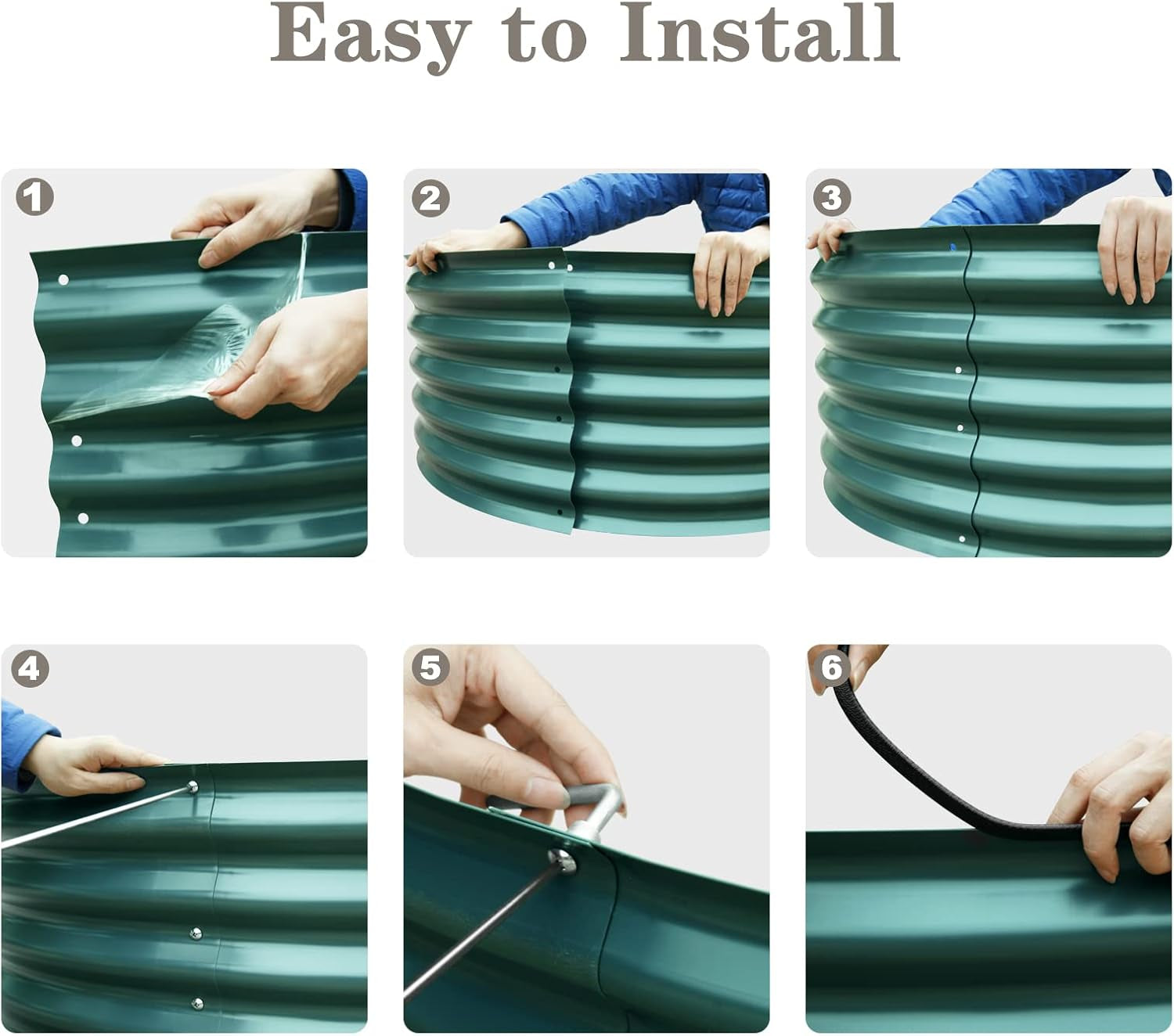 Easy to Install

1

2

3

4

5

6