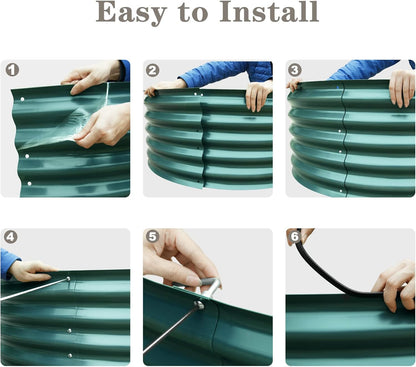 Easy to Install

1

2

3

4

5

6